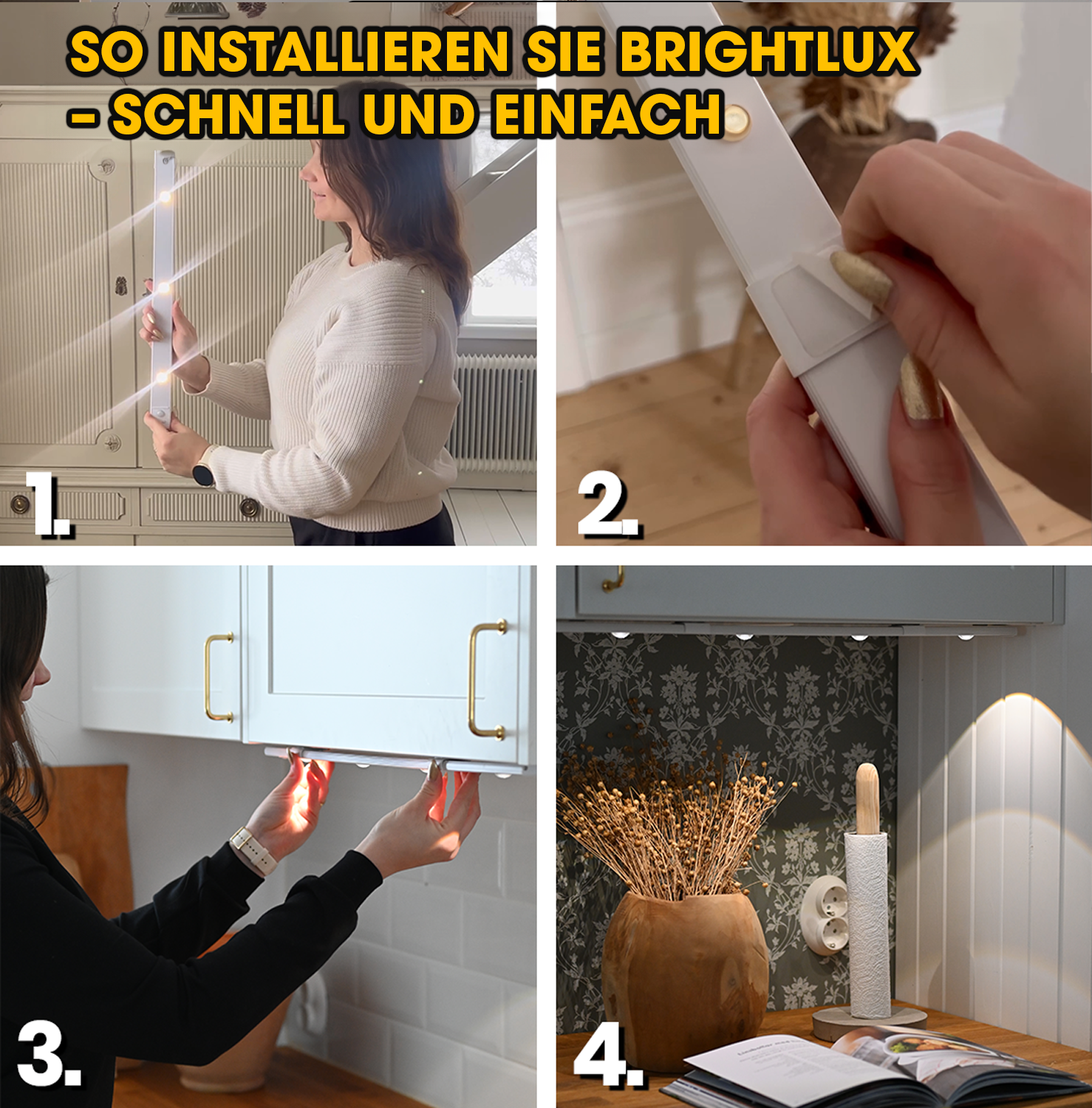 SO INSTALLIEREN SIE BRIGHTLUX – SCHNELL UND EINFACH

1.

2.

3.

4.